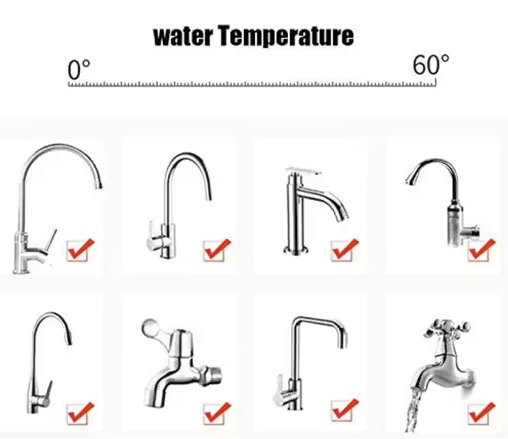 water Temperature

0°

60°